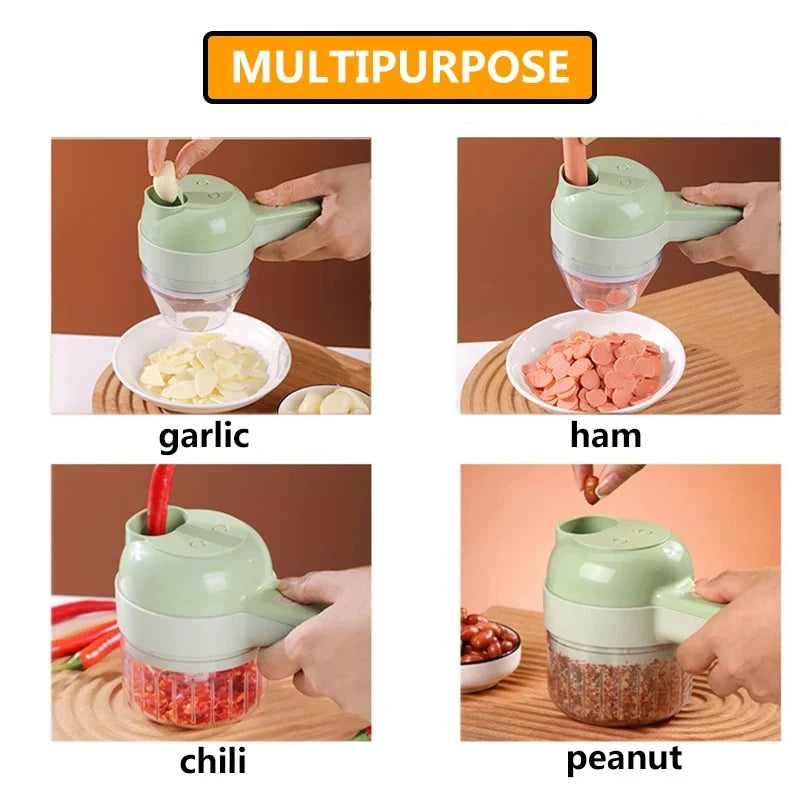 MULTIPURPOSE

garlic

ham

chili

peanut