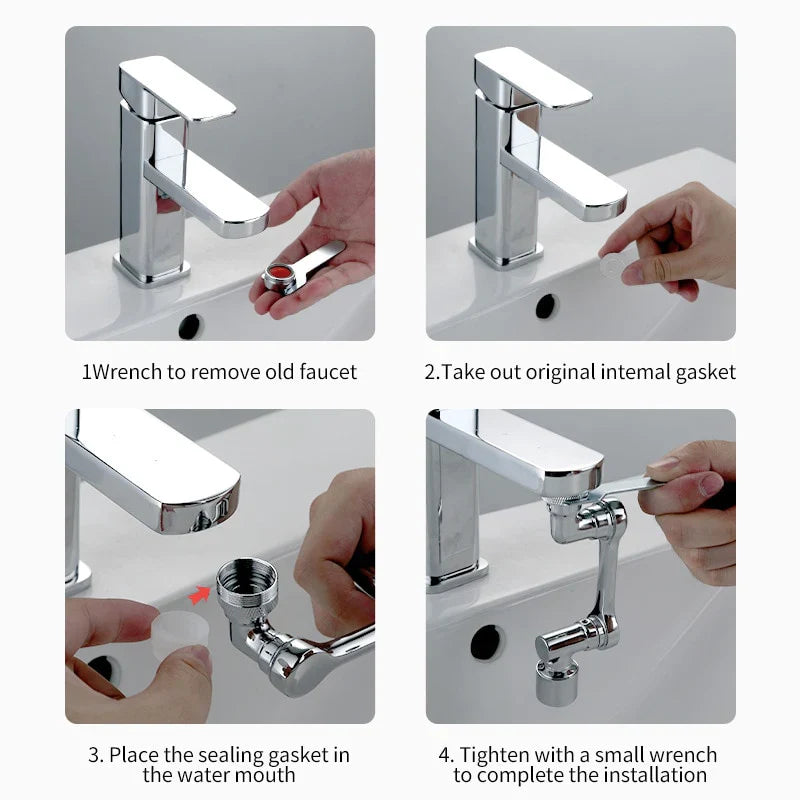 1Wrench to remove old faucet

2.Take out original intemal gasket

3. Place the sealing gasket in the water mouth

4. Tighten with a small wrench to complete the installation