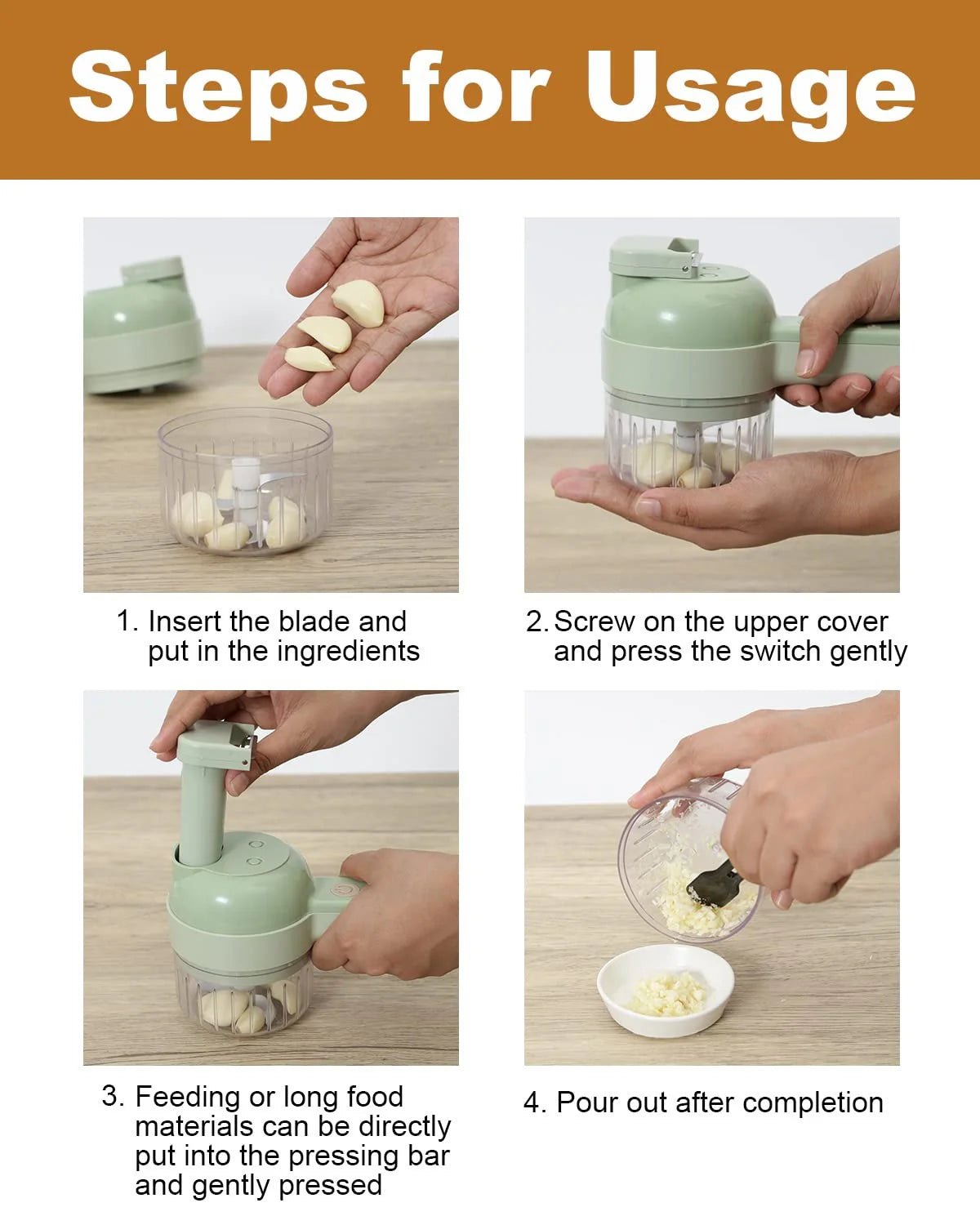 Steps for Usage

1. Insert the blade and put in the ingredients

2. Screw on the upper cover and press the switch gently

3. Feeding or long food materials can be directly put into the pressing bar and gently pressed

4. Pour out after completion